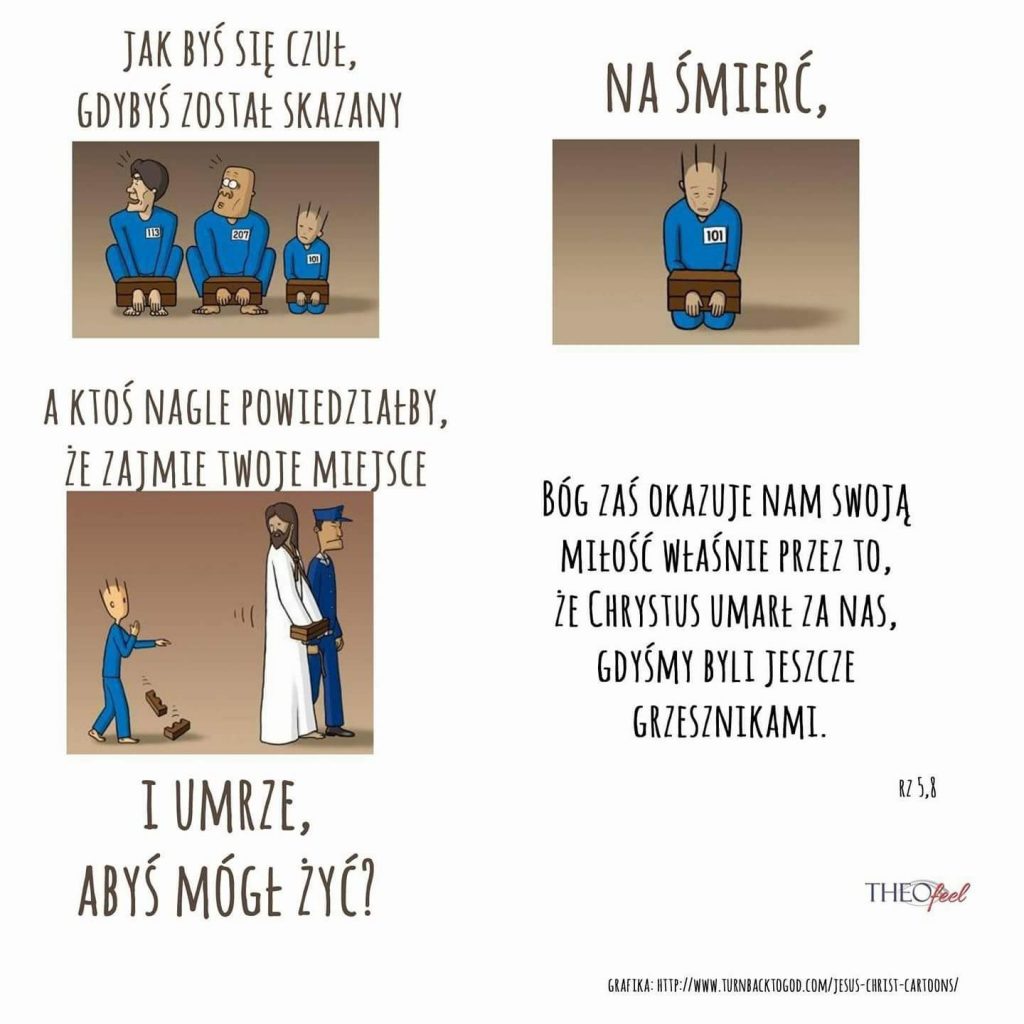 JAK BYŚ SIĘ CZUŁ, GDYBYŚ ZOSTAŁ SKAZANY

113 207 101

NA ŚMIERĆ,

101

A KTOŚ NAGLE POWIEDZIAŁBY, ŻE ZAJMIE TWOJE MIEJSCE

I UMRZE, ABYŚ MÓGŁ ŻYĆ?

BÓG ZAŚ OKAZUJE NAM SWOJĄ MIŁOŚĆ WŁAŚNIE PRZEZ TO, ŻE CHRYSTUS UMARŁ ZA NAS, GDYŚMY BYLI JESZCZE GRZESZNIKAMI.

RZ 5,8

THEOfeel

GRAFIKA: HTTP://WWW.TURNBACKTOGOD.COM/JESUS-CHRIST-CARTOONS/